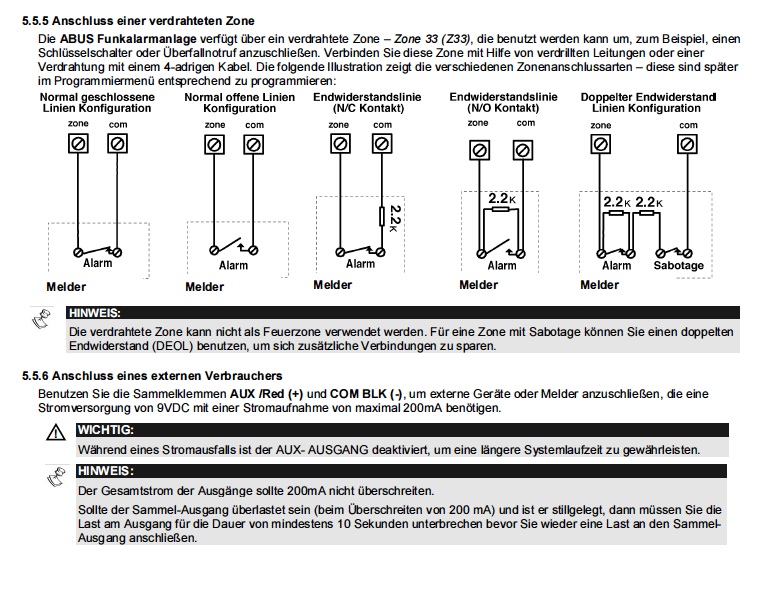 5.5.5 Anschluss einer verdrahteten Zone

Die ABUS Funkalarmanlage verfügt über ein verdrahtete Zone – Zone 33 (Z33), die benutzt werden kann um, zum Beispiel, einen Schlüsselschalter oder Überfallnotruf anzuschließen. Verbinden Sie diese Zone mit Hilfe von verdrillten Leitungen oder einer Verdrahtung mit einem 4-adrigen Kabel. Die folgende Illustration zeigt die verschiedenen Zonenanschlussarten – diese sind später im Programmiermenü entsprechend zu programmieren:

Normal geschlossene Linien Konfiguration
zone com
Alarm
Melder

Normal offene Linien Konfiguration
zone com
Alarm
Melder

Endwiderstandslinie (N/C Kontakt)
zone com
2.2K
Alarm
Melder

Endwiderstandslinie (N/O Kontakt)
zone com
2.2K
Alarm
Melder

Doppelter Endwiderstand Linien Konfiguration
zone com
2.2K 2.2K
Alarm Sabotage
Melder

HINWEIS:
Die verdrahtete Zone kann nicht als Feuerzone verwendet werden. Für eine Zone mit Sabotage können Sie einen doppelten Endwiderstand (DEOL) benutzen, um sich zusätzliche Verbindungen zu sparen.

5.5.6 Anschluss eines externen Verbrauchers

Benutzen Sie die Sammelklemmen AUX /Red (+) und COM BLK (-), um externe Geräte oder Melder anzuschließen, die eine Stromversorgung von 9VDC mit einer Stromaufnahme von maximal 200mA benötigen.

WICHTIG:
Während eines Stromausfalls ist der AUX- AUSGANG deaktiviert, um eine längere Systemlaufzeit zu gewährleisten.

HINWEIS:
Der Gesamtstrom der Ausgänge sollte 200mA nicht überschreiten.
Sollte der Sammel-Ausgang überlastet sein (beim Überschreiten von 200 mA) und ist er stillgelegt, dann müssen Sie die Last am Ausgang für die Dauer von mindestens 10 Sekunden unterbrechen bevor Sie wieder eine Last an den Sammel-Ausgang anschließen.